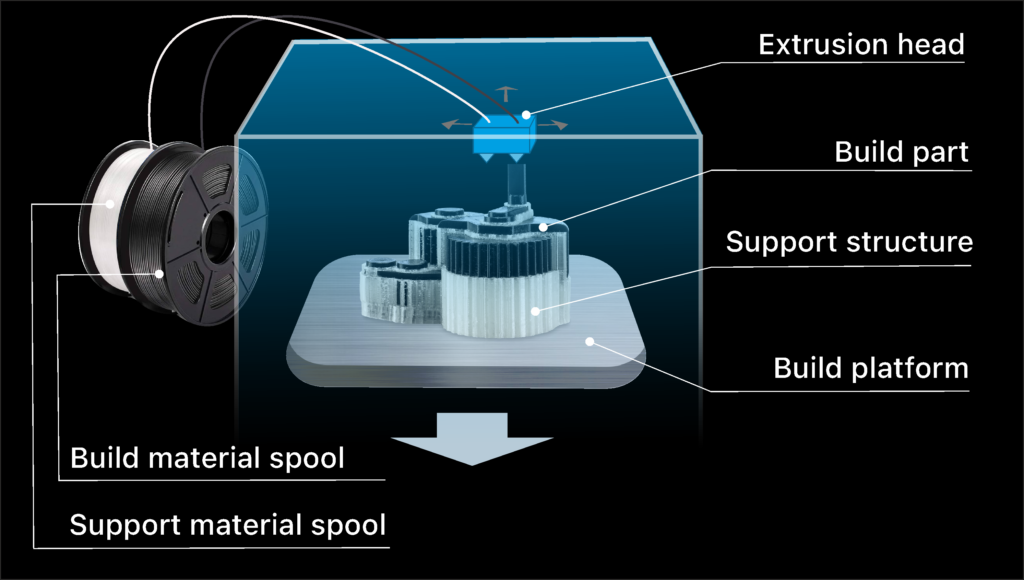 Extrusion head

Build part

Support structure

Build platform

Build material spool

Support material spool