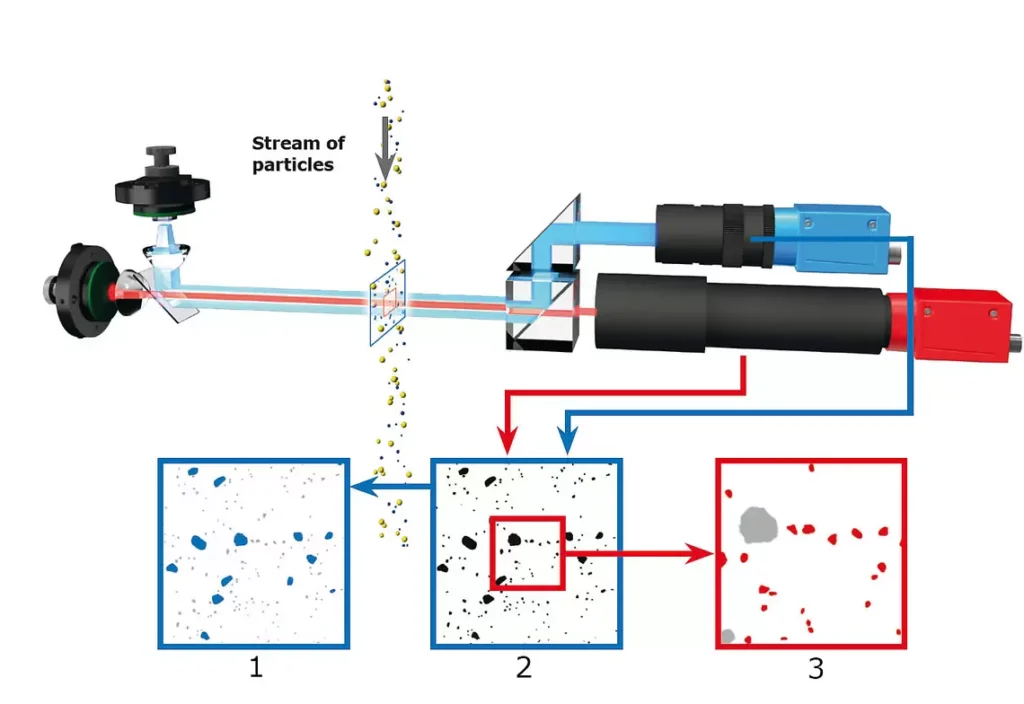 Stream of particles

1

2

3